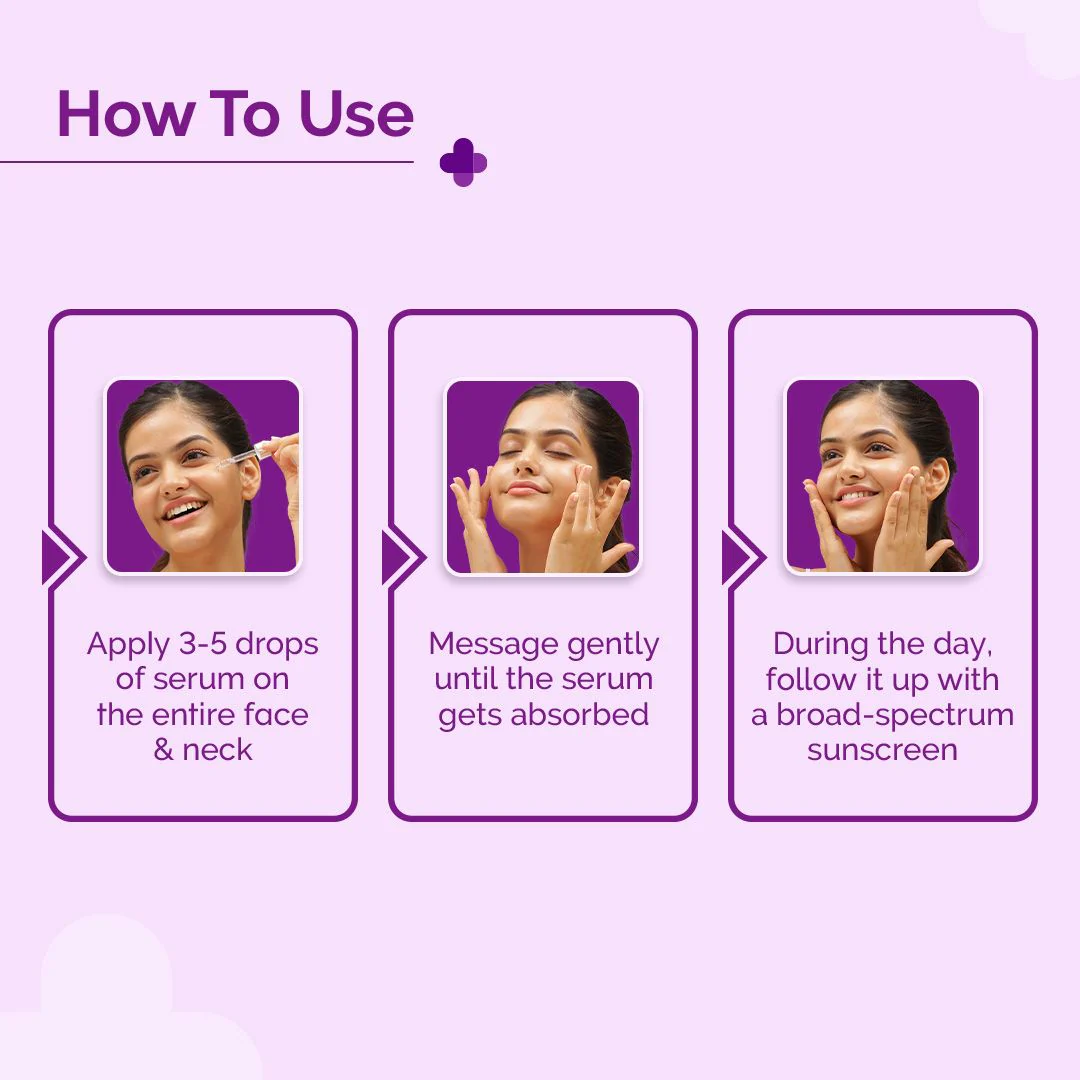 How To Use

Apply 3-5 drops of serum on the entire face & neck

Message gently until the serum gets absorbed

During the day, follow it up with a broad-spectrum sunscreen